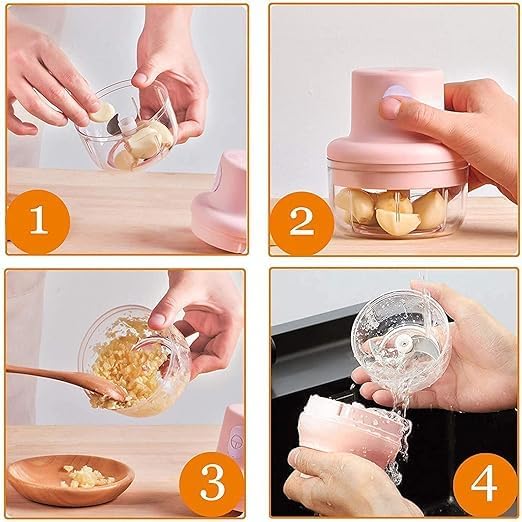 1

2

3

4