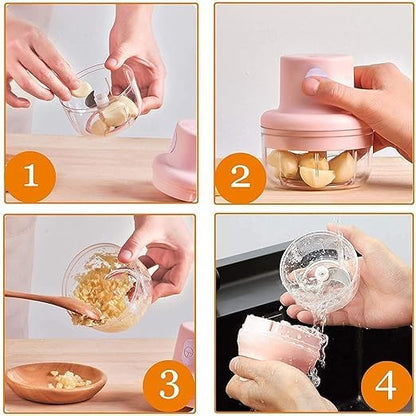 1
2
3
4